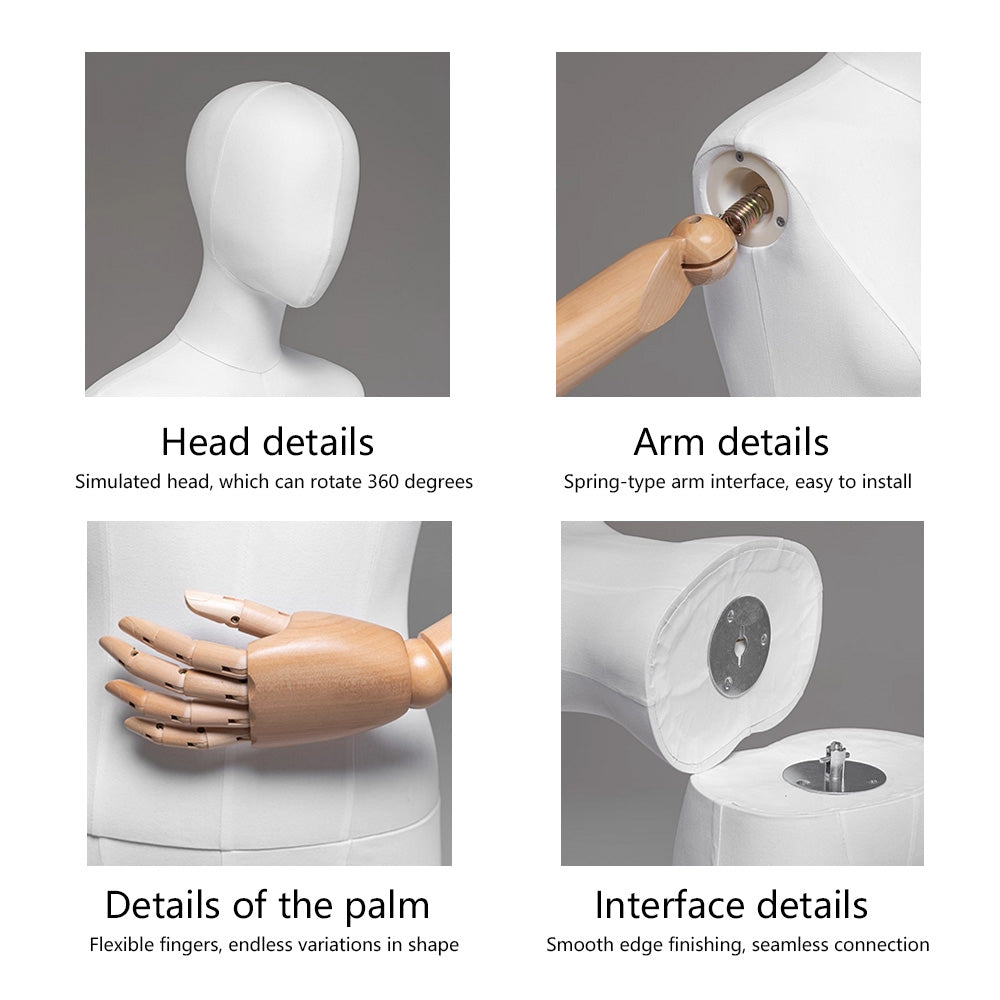 Head details
Simulated head, which can rotate 360 degrees

Arm details
Spring-type arm interface, easy to install

Details of the palm
Flexible fingers, endless variations in shape

Interface details
Smooth edge finishing, seamless connection