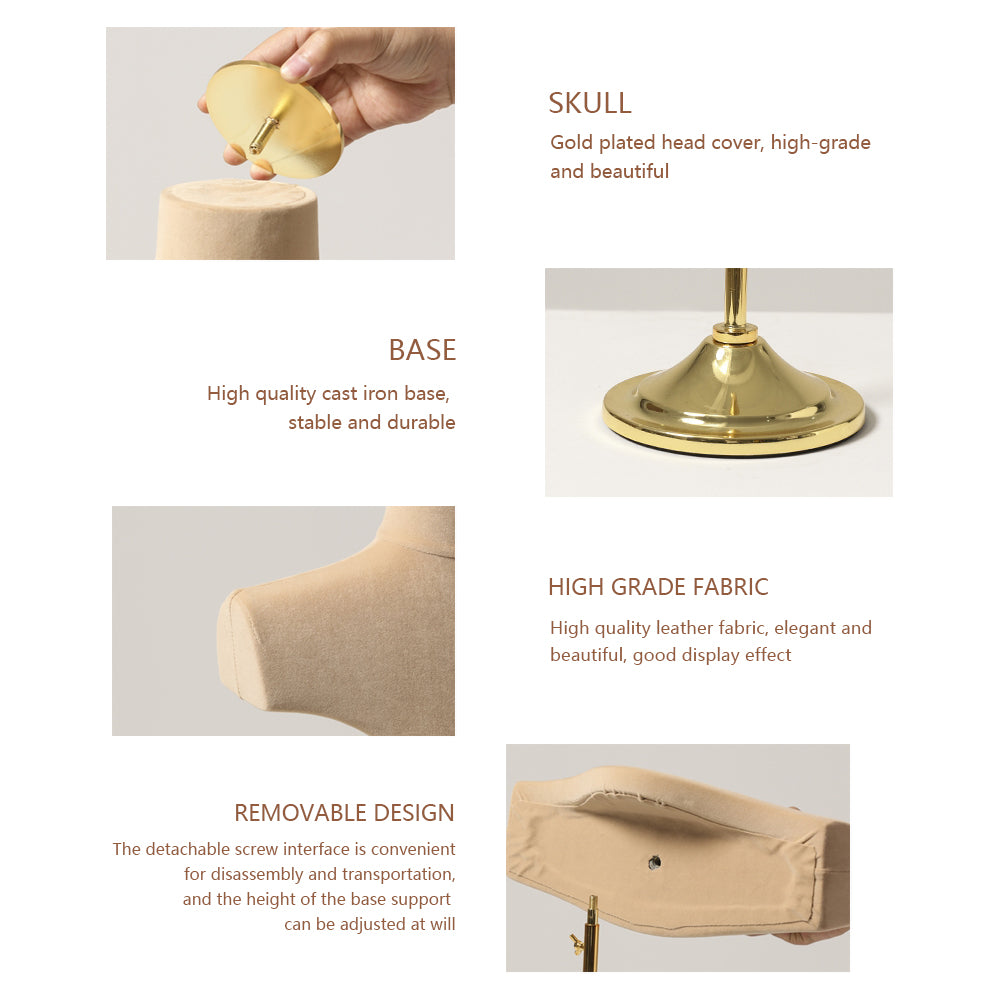 SKULL
Gold plated head cover, high-grade and beautiful

BASE
High quality cast iron base, stable and durable

HIGH GRADE FABRIC
High quality leather fabric, elegant and beautiful, good display effect

REMOVABLE DESIGN
The detachable screw interface is convenient for disassembly and transportation, and the height of the base support can be adjusted at will