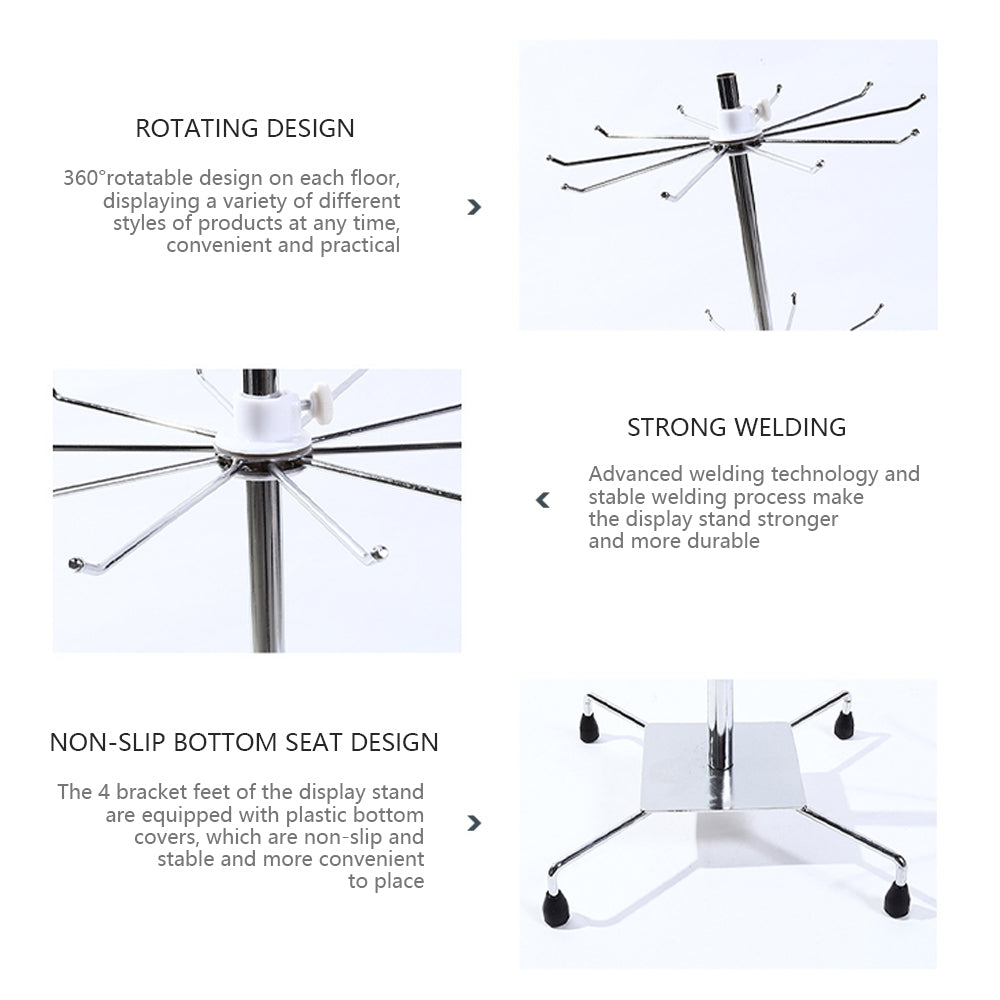 ROTATING DESIGN

360°rotatable design on each floor, displaying a variety of different styles of products at any time, convenient and practical

STRONG WELDING

Advanced welding technology and stable welding process make the display stand stronger and more durable

NON-SLIP BOTTOM SEAT DESIGN

The 4 bracket feet of the display stand are equipped with plastic bottom covers, which are non-slip and stable and more convenient to place