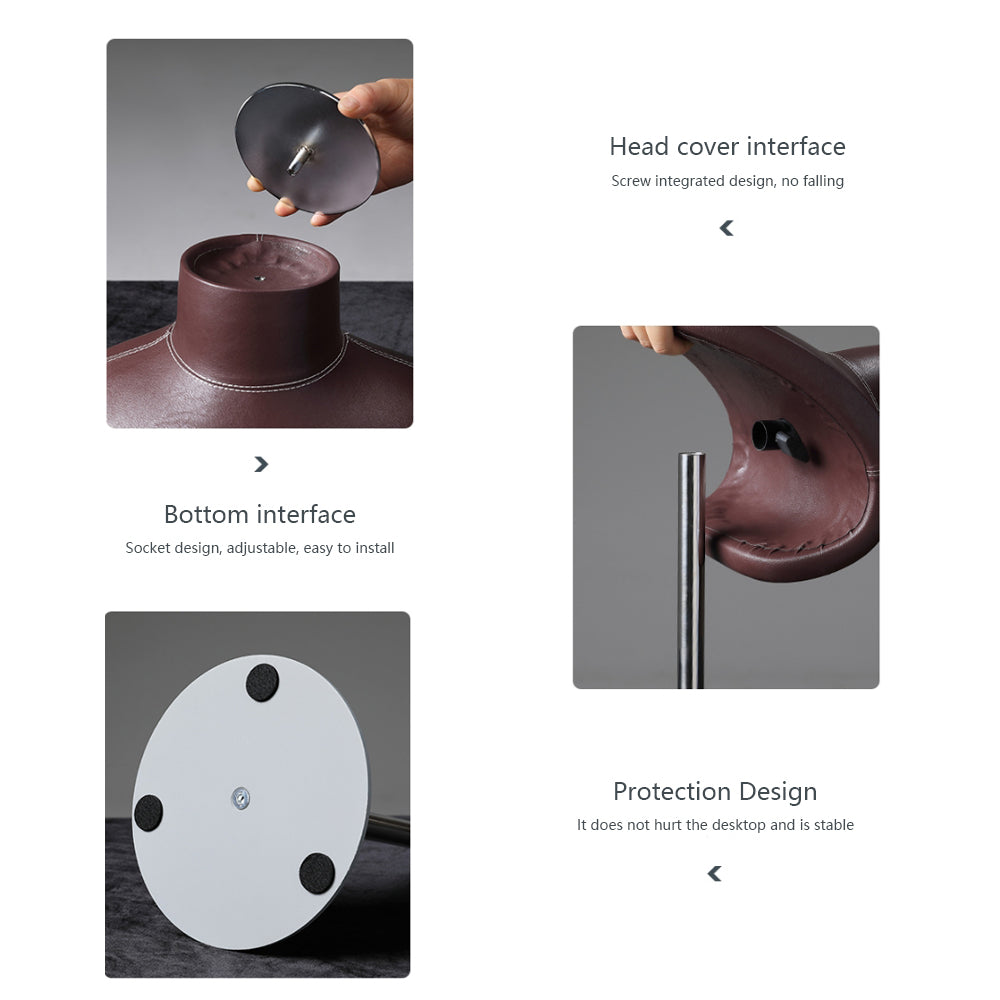 Head cover interface

Screw integrated design, no falling

Bottom interface

Socket design, adjustable, easy to install

Protection Design

It does not hurt the desktop and is stable