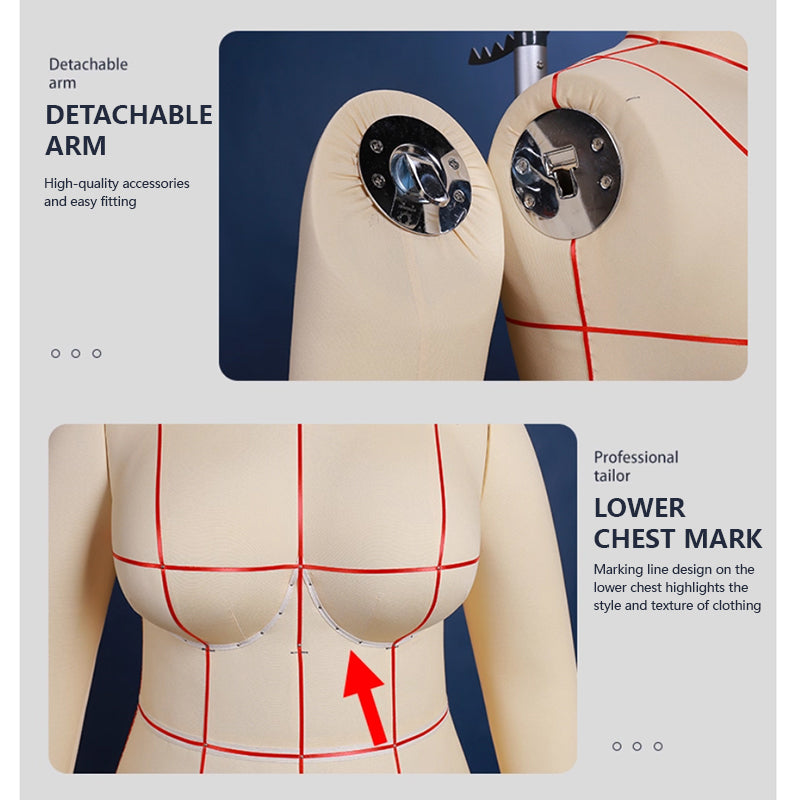 Detachable arm

DETACHABLE ARM

High-quality accessories and easy fitting

Professional tailor

LOWER CHEST MARK

Marking line design on the lower chest highlights the style and texture of clothing