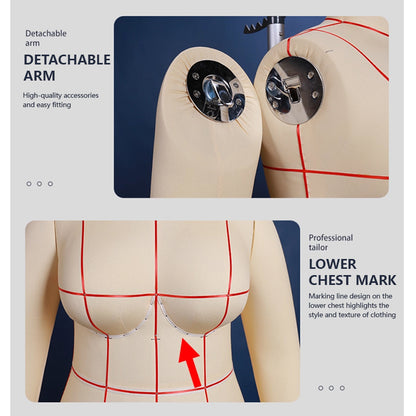 Detachable arm

DETACHABLE ARM

High-quality accessories and easy fitting

Professional tailor

LOWER CHEST MARK

Marking line design on the lower chest highlights the style and texture of clothing